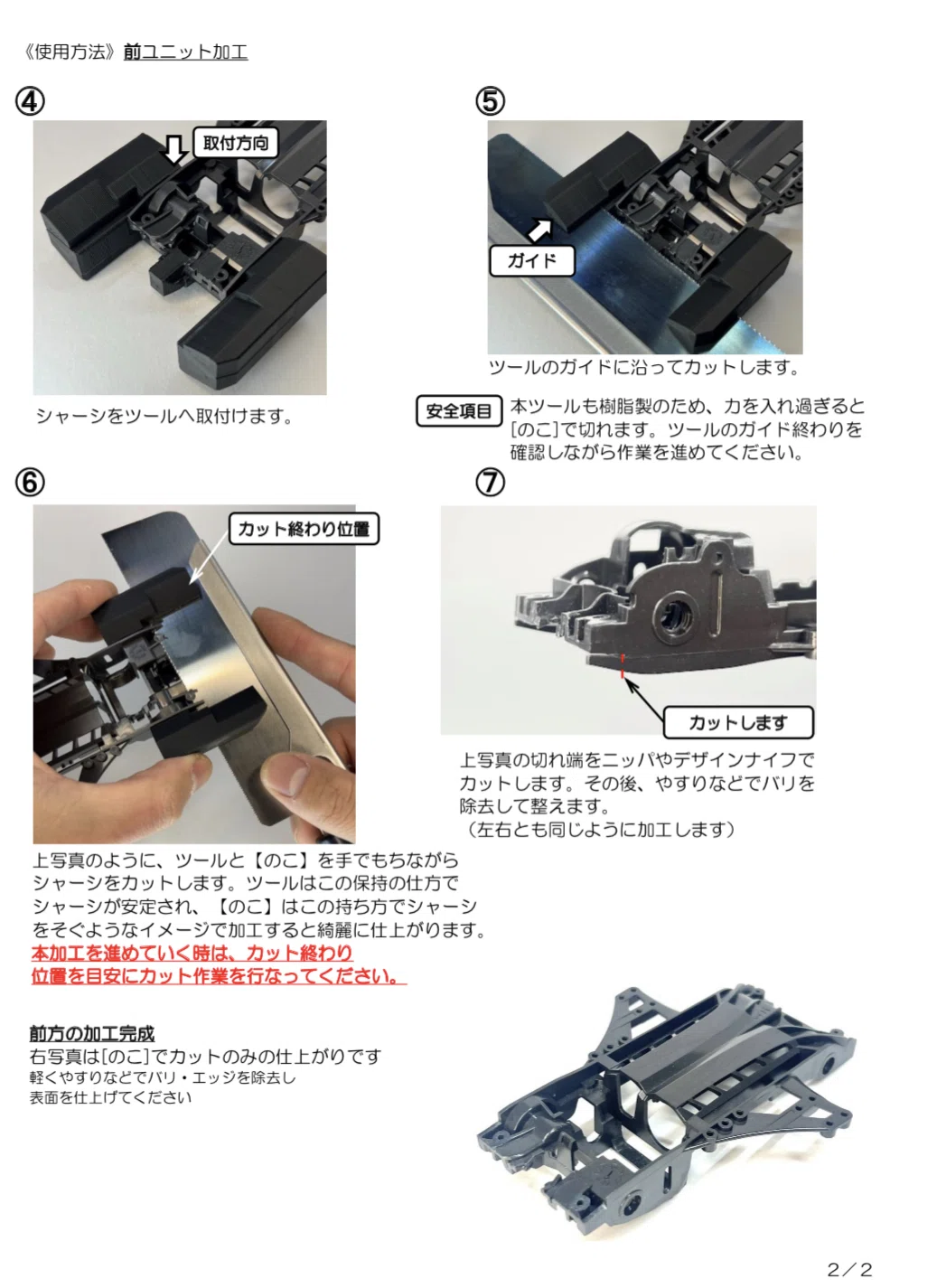 《使用方法》前ユニット加工

④

取付方向

シャーシをツールへ取付けます。

⑤

ガイド

ツールのガイドに沿ってカットします。

安全項目 本ツールも樹脂製のため、力を入れ過ぎると[のこ]で切れます。ツールのガイド終わりを確認しながら作業を進めてください。

⑥

カット終わり位置

上写真のように、ツールと【のこ】を手でもちながらシャーシをカットします。ツールはこの保持の仕方でシャーシが安定され、【のこ】はこの持ち方でシャーシをそぐようなイメージで加工すると綺麗に仕上がります。
本加工を進めていく時は、カット終わり位置を目安にカット作業を行なってください。

⑦

カットします

上写真の切れ端をニッパやデザインナイフでカットします。その後、やすりなどでバリを除去して整えます。
（左右とも同じように加工します）

前方の加工完成
右写真は[のこ]でカットのみの仕上がりです
軽くやすりなどでバリ・エッジを除去し
表面を仕上げてください

2／2